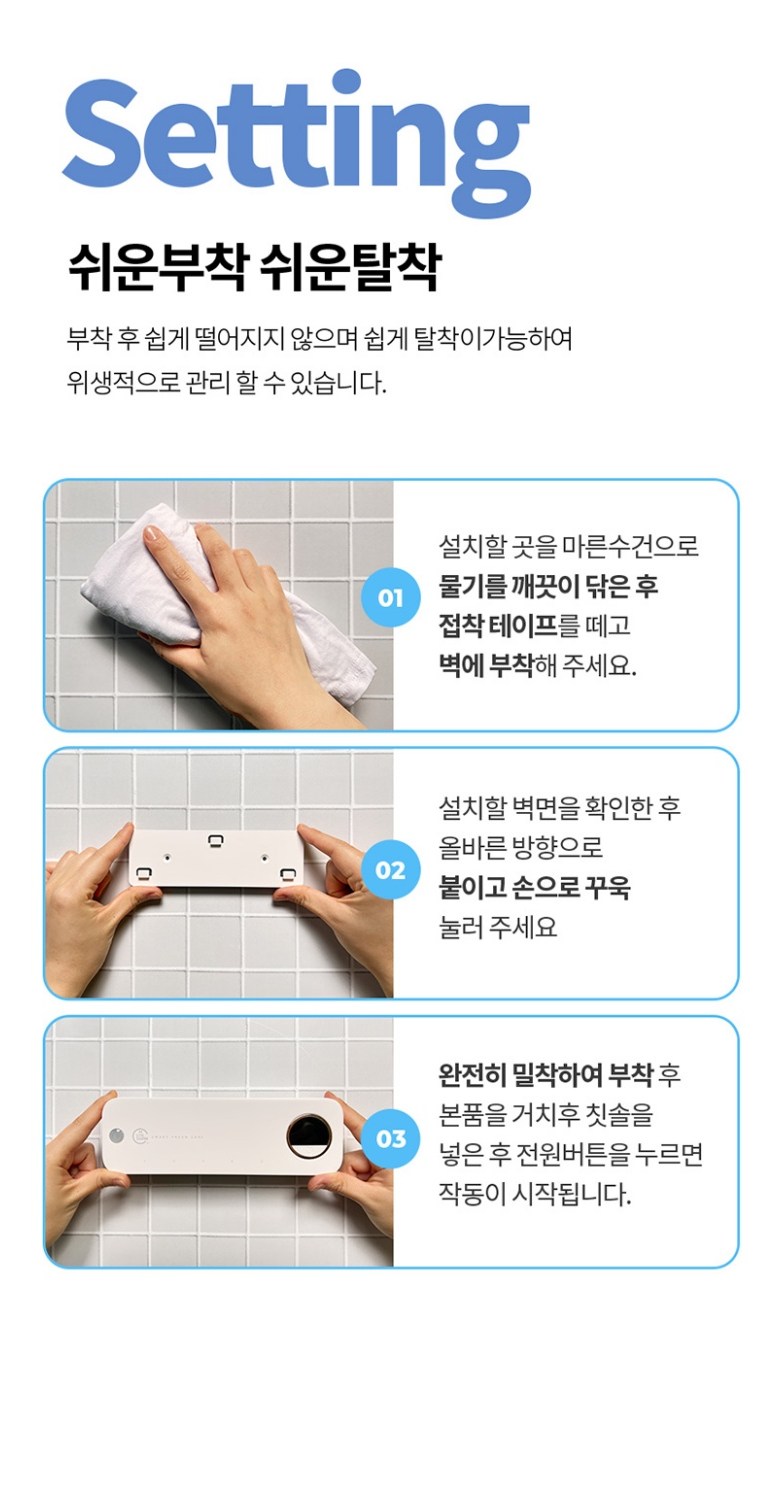 Setting

쉬운부착 쉬운탈착

부착 후 쉽게 떨어지지 않으며 쉽게 탈착이가능하여 위생적으로 관리 할 수 있습니다.

01

설치할 곳을 마른수건으로 물기를 깨끗이 닦은 후 접착 테이프를 떼고 벽에 부착해 주세요.

02

설치할 벽면을 확인한 후 올바른 방향으로 붙이고 손으로 꾸욱 눌러 주세요

03

완전히 밀착하여 부착 후 본품을 거치후 칫솔을 넣은 후 전원버튼을 누르면 작동이 시작됩니다.