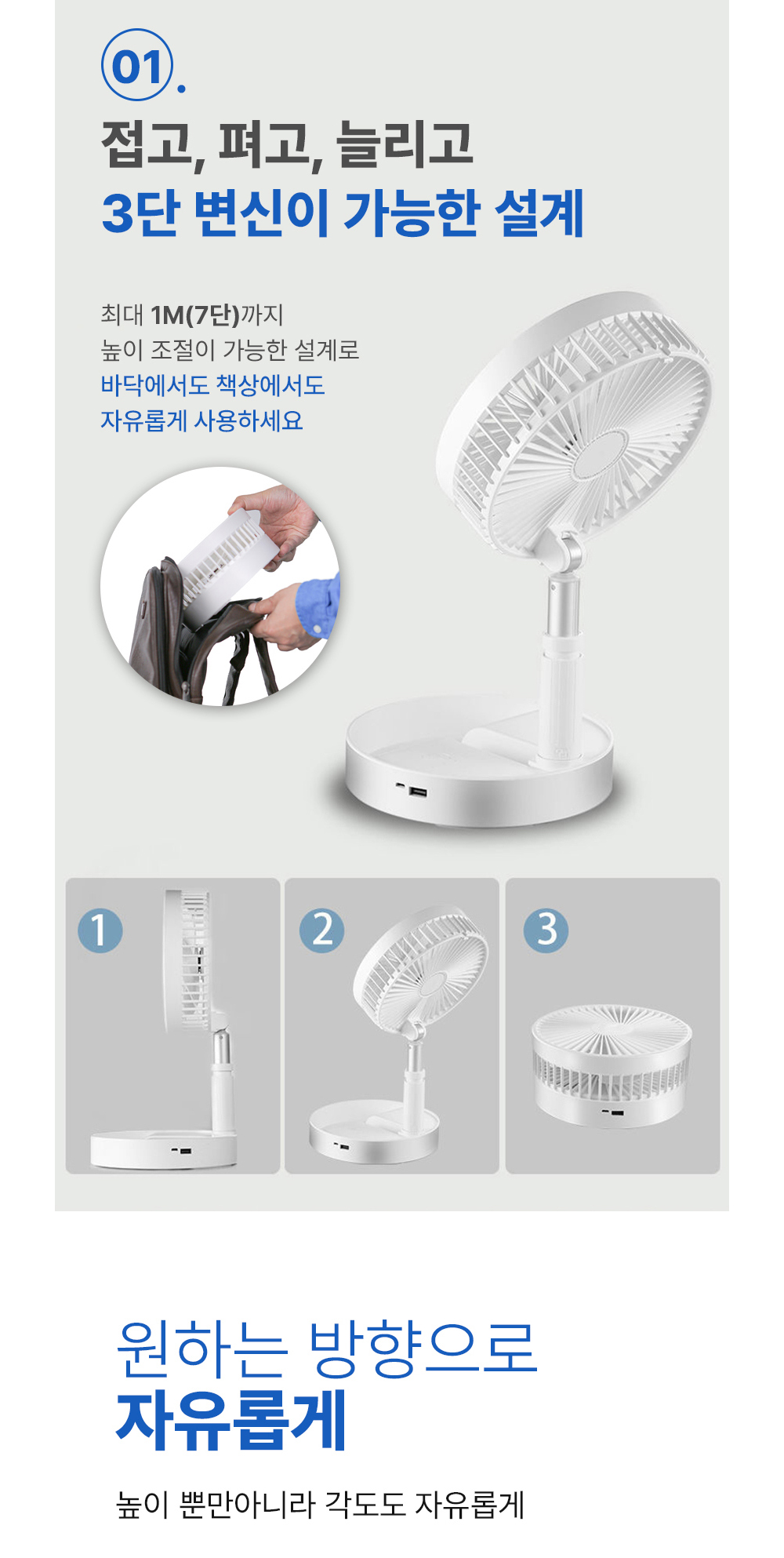 01.

접고, 펴고, 늘리고
3단 변신이 가능한 설계

최대 1M(7단)까지
높이 조절이 가능한 설계로
바닥에서도 책상에서도
자유롭게 사용하세요

1

2

3

원하는 방향으로
자유롭게

높이 뿐만아니라 각도도 자유롭게