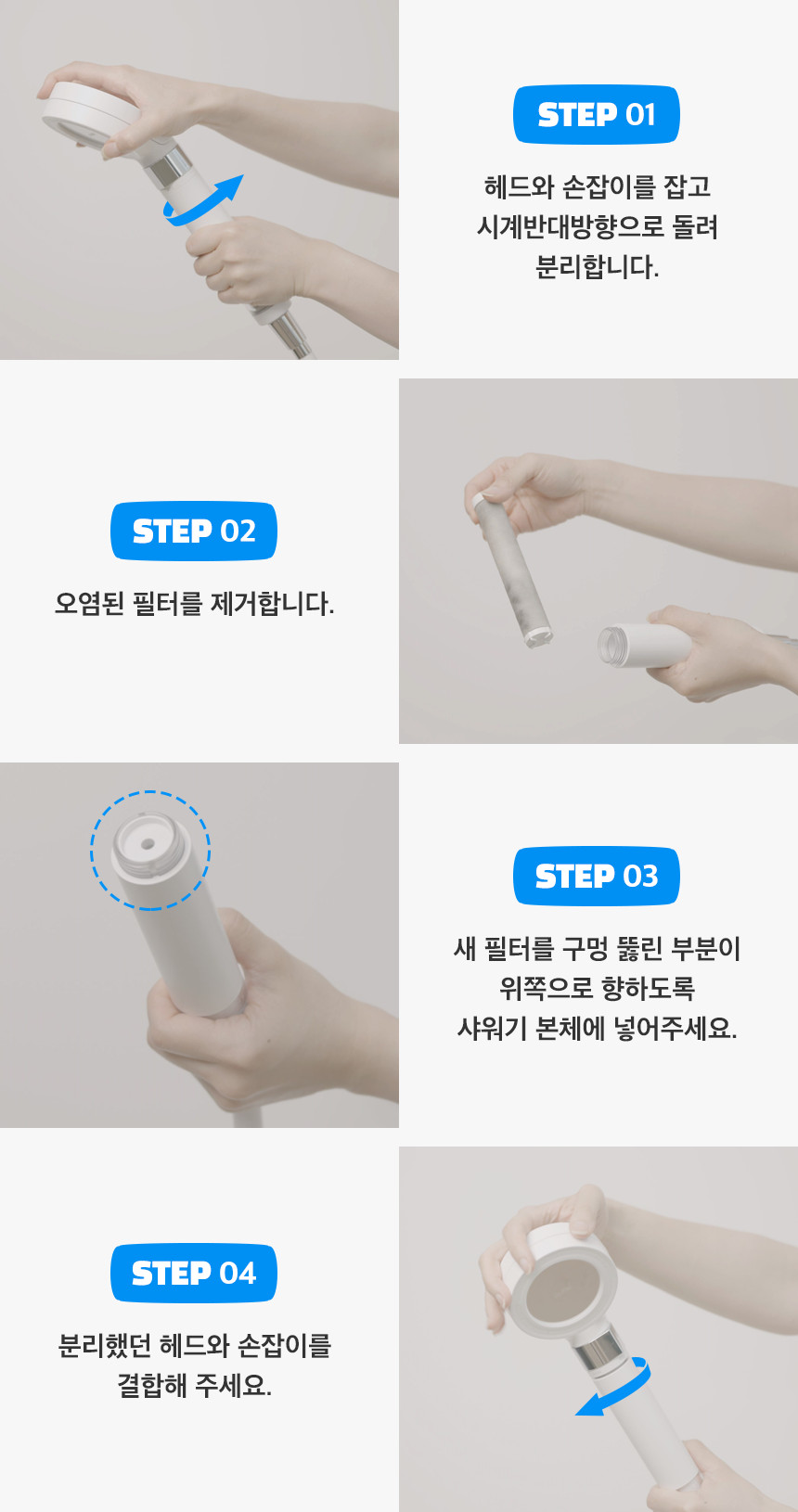 STEP 01

헤드와 손잡이를 잡고
시계반대방향으로 돌려
분리합니다.

STEP 02

오염된 필터를 제거합니다.

STEP 03

새 필터를 구멍 뚫린 부분이
위쪽으로 향하도록
샤워기 본체에 넣어주세요.

STEP 04

분리했던 헤드와 손잡이를
결합해 주세요.