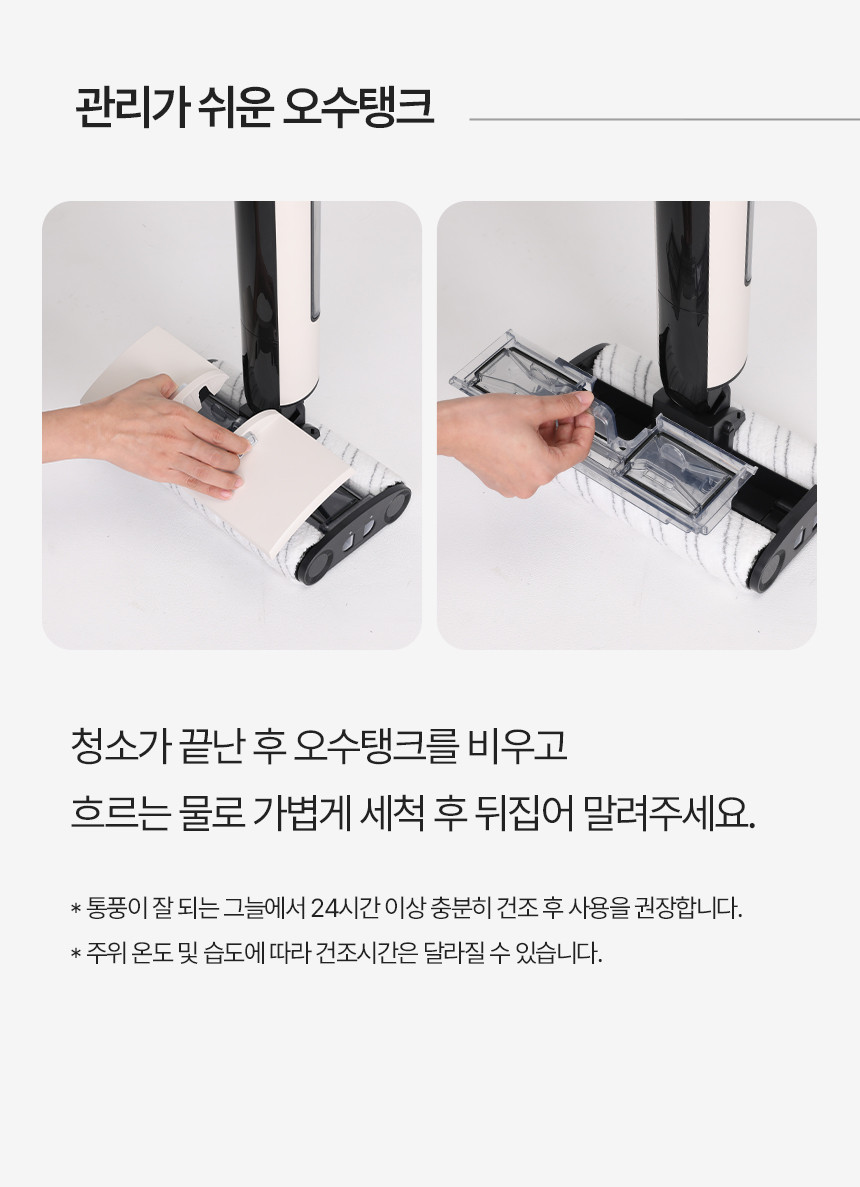 관리가 쉬운 오수탱크

청소가 끝난 후 오수탱크를 비우고
흐르는 물로 가볍게 세척 후 뒤집어 말려주세요.

* 통풍이 잘 되는 그늘에서 24시간 이상 충분히 건조 후 사용을 권장합니다.
* 주위 온도 및 습도에 따라 건조시간은 달라질 수 있습니다.