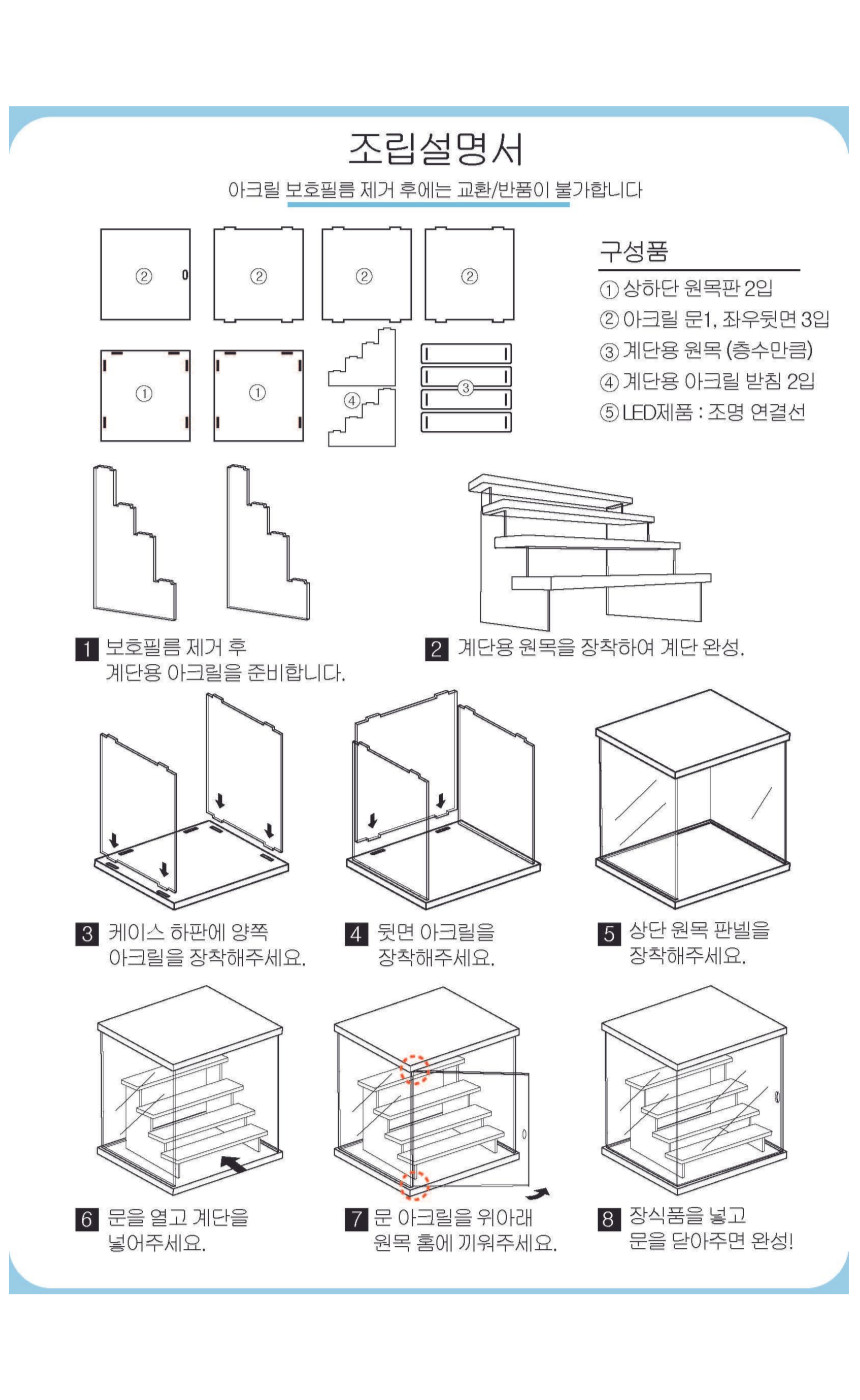 조립설명서

아크릴 보호필름 제거 후에는 교환/반품이 불가합니다

② ② ② ②

① ① ④ ③

구성품
① 상하단 원목판 2입
② 아크릴 문1, 좌우뒷면 3입
③ 계단용 원목 (층수만큼)
④ 계단용 아크릴 받침 2입
⑤ LED제품 : 조명 연결선

1 보호필름 제거 후 계단용 아크릴을 준비합니다.

2 계단용 원목을 장착하여 계단 완성.

3 케이스 하판에 양쪽 아크릴을 장착해주세요.

4 뒷면 아크릴을 장착해주세요.

5 상단 원목 판넬을 장착해주세요.

6 문을 열고 계단을 넣어주세요.

7 문 아크릴을 위아래 원목 홈에 끼워주세요.

8 장식품을 넣고 문을 닫아주면 완성!