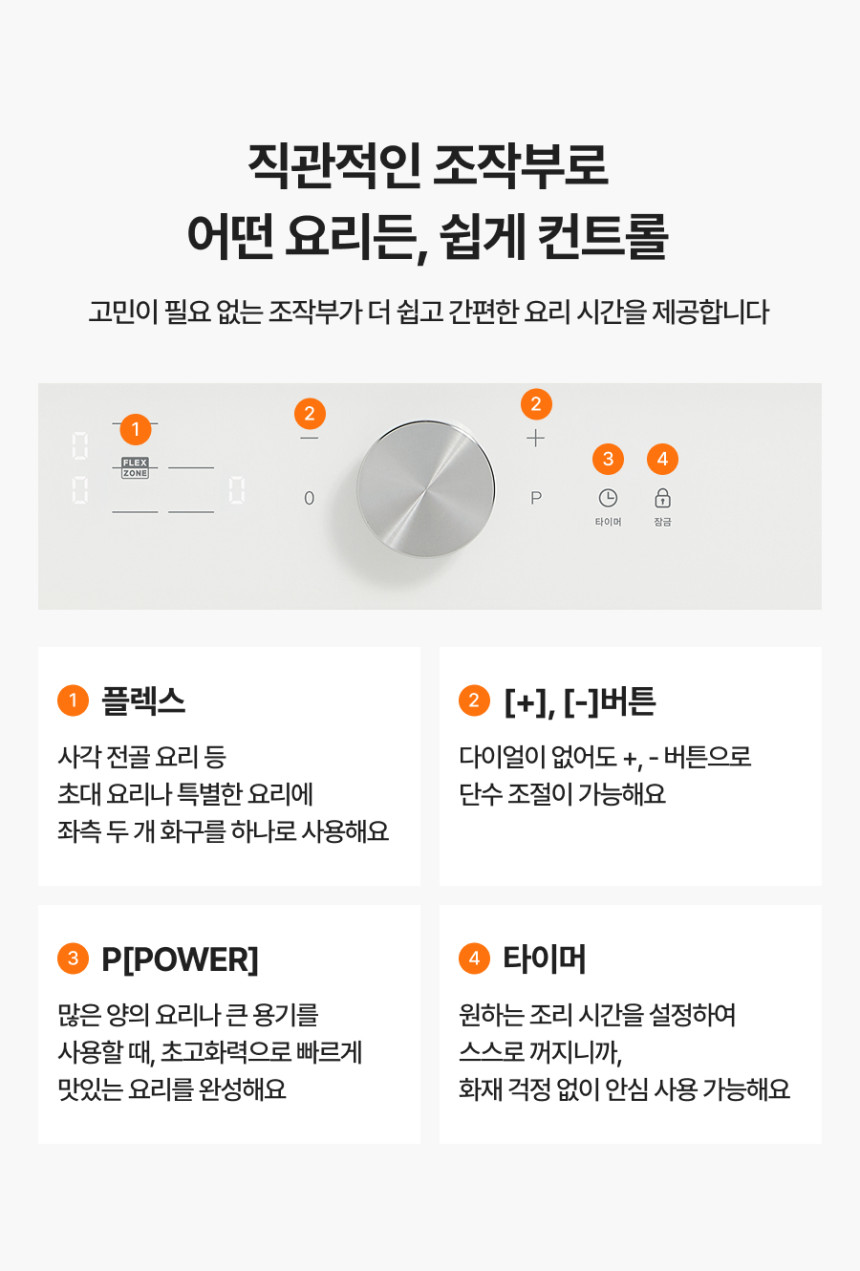 직관적인 조작부로
어떤 요리든, 쉽게 컨트롤

고민이 필요 없는 조작부가 더 쉽고 간편한 요리 시간을 제공합니다

0
0
1
FLEX ZONE
0
2
—
0
2
+
P
3
타이머
4
잠금

1 플렉스

사각 전골 요리 등
초대 요리나 특별한 요리에
좌측 두 개 화구를 하나로 사용해요

2 [+], [-]버튼

다이얼이 없어도 +, - 버튼으로
단수 조절이 가능해요

3 P[POWER]

많은 양의 요리나 큰 용기를
사용할 때, 초고화력으로 빠르게
맛있는 요리를 완성해요

4 타이머

원하는 조리 시간을 설정하여
스스로 꺼지니까,
화재 걱정 없이 안심 사용 가능해요