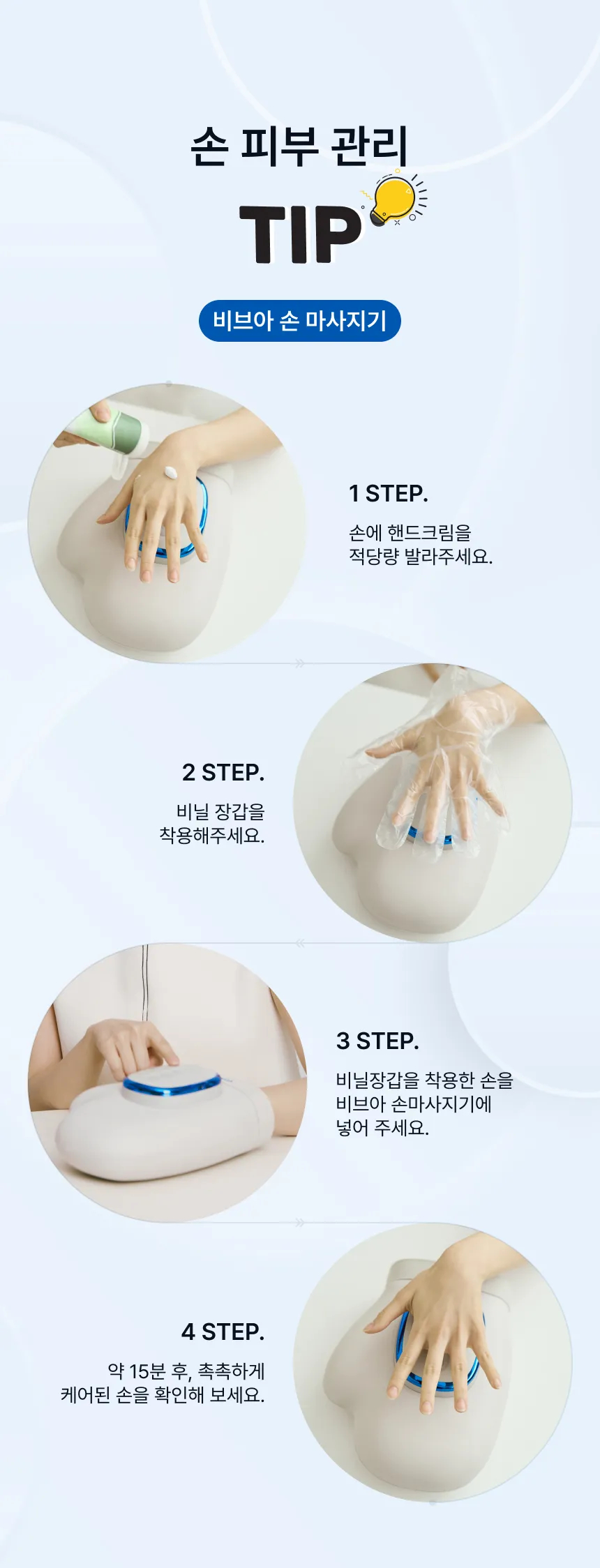 손 피부 관리

TIP

비브아 손 마사지기

1 STEP.

손에 핸드크림을 적당량 발라주세요.

2 STEP.

비닐 장갑을 착용해주세요.

3 STEP.

비닐장갑을 착용한 손을 비브아 손마사지기에 넣어 주세요.

4 STEP.

약 15분 후, 촉촉하게 케어된 손을 확인해 보세요.