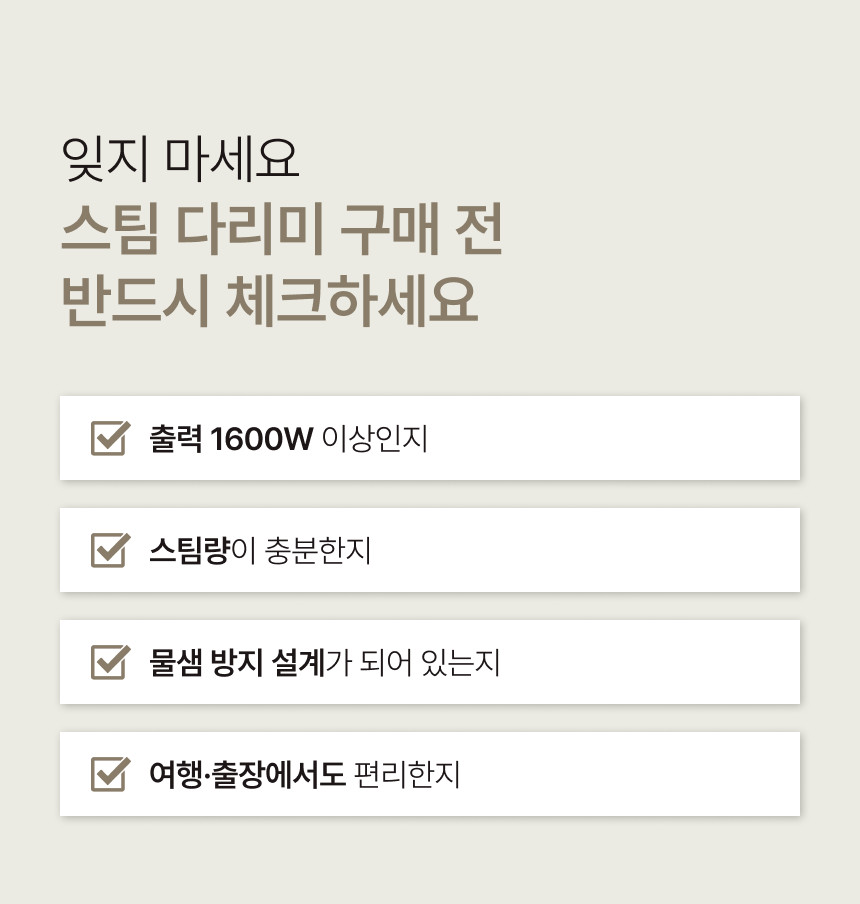 잊지 마세요
스팀 다리미 구매 전
반드시 체크하세요

☑ 출력 1600W 이상인지

☑ 스팀량이 충분한지

☑ 물샘 방지 설계가 되어 있는지

☑ 여행·출장에서도 편리한지