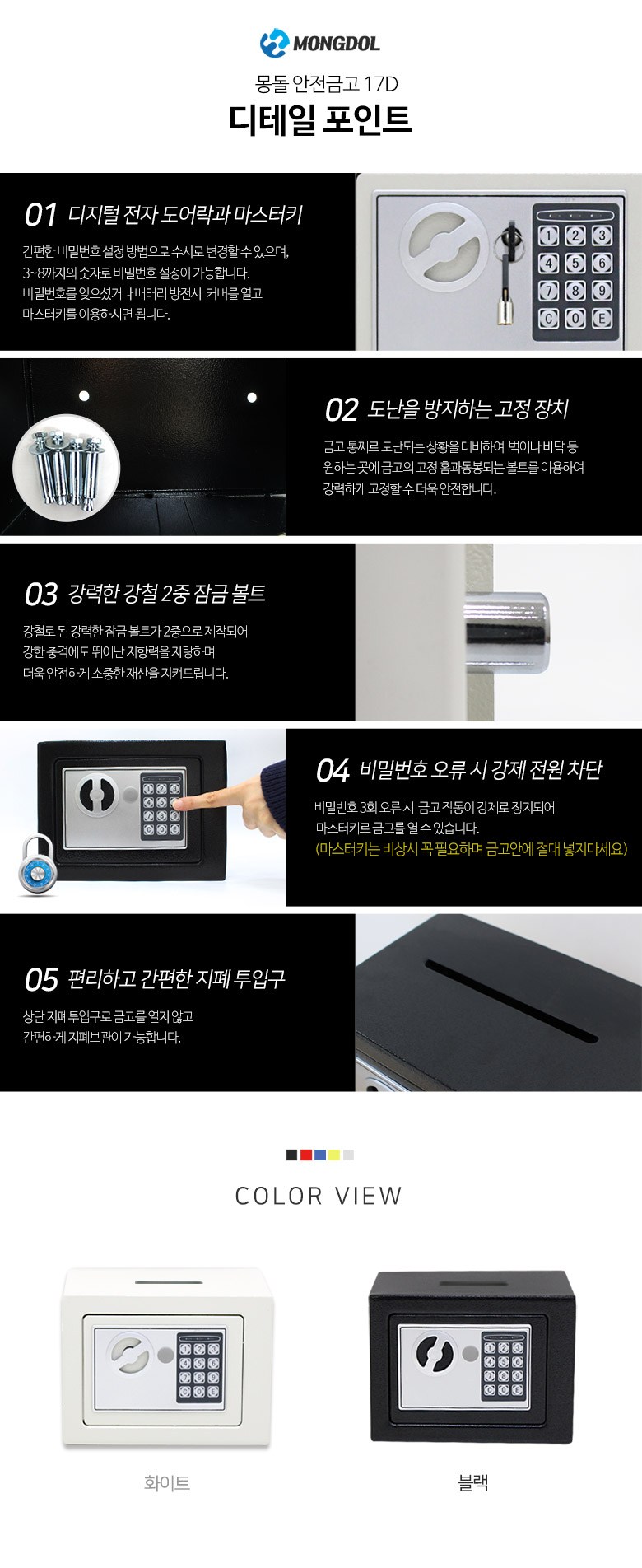 MONGDOL

몽돌 안전금고 17D

디테일 포인트

01 디지털 전자 도어락과 마스터키

간편한 비밀번호 설정 방법으로 수시로 변경할 수 있으며, 3~8까지의 숫자로 비밀번호 설정이 가능합니다. 비밀번호를 잊으셨거나 배터리 방전시 커버를 열고 마스터키를 이용하시면 됩니다.

1 2 3
4 5 6
7 8 9
C 0 E

02 도난을 방지하는 고정 장치

금고 통째로 도난되는 상황을 대비하여 벽이나 바닥 등 원하는 곳에 금고의 고정 홈과동봉되는 볼트를 이용하여 강력하게 고정할 수 더욱 안전합니다.

03 강력한 강철 2중 잠금 볼트

강철로 된 강력한 잠금 볼트가 2중으로 제작되어 강한 충격에도 뛰어난 저항력을 자랑하며 더욱 안전하게 소중한 재산을 지켜드립니다.

04 비밀번호 오류 시 강제 전원 차단

비밀번호 3회 오류 시 금고 작동이 강제로 정지되어 마스터키로 금고를 열 수 있습니다.
(마스터키는 비상시 꼭 필요하며 금고안에 절대 넣지마세요)

05 편리하고 간편한 지폐 투입구

상단 지폐투입구로 금고를 열지 않고 간편하게 지폐보관이 가능합니다.

COLOR VIEW

화이트

블랙